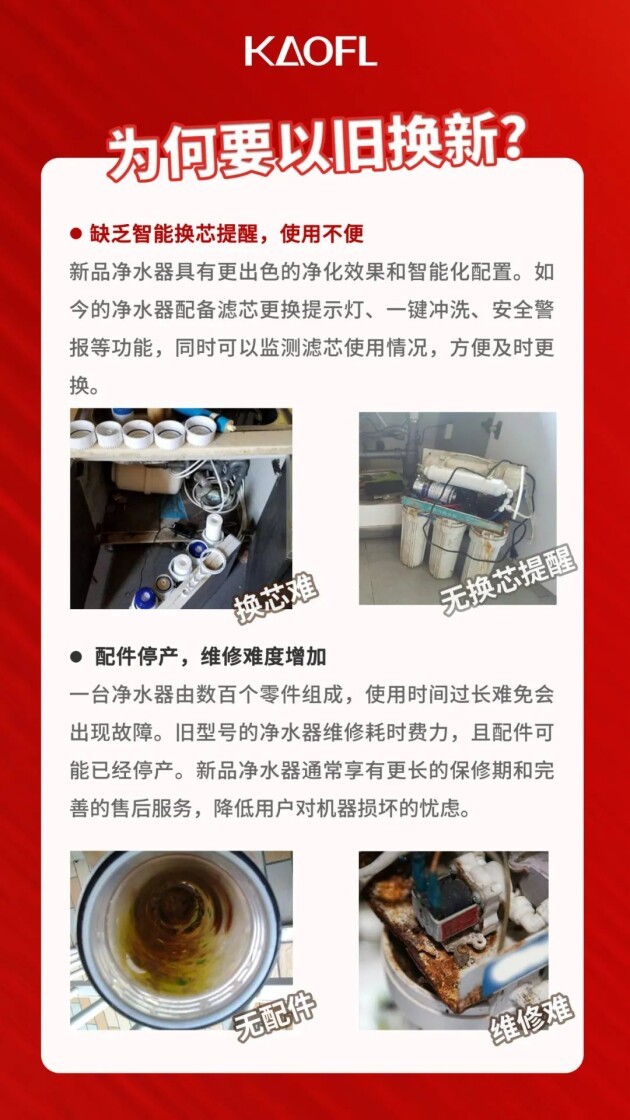 KAOFL

为何要以旧换新?

● 缺乏智能换芯提醒，使用不便

新品净水器具有更出色的净化效果和智能化配置。如今的净水器配备滤芯更换提示灯、一键冲洗、安全警报等功能，同时可以监测滤芯使用情况，方便及时更换。

换芯难

无换芯提醒

● 配件停产，维修难度增加

一台净水器由数百个零件组成，使用时间过长难免会出现故障。旧型号的净水器维修耗时费力，且配件可能已经停产。新品净水器通常享有更长的保修期和完善的售后服务，降低用户对机器损坏的忧虑。

无配件

维修难